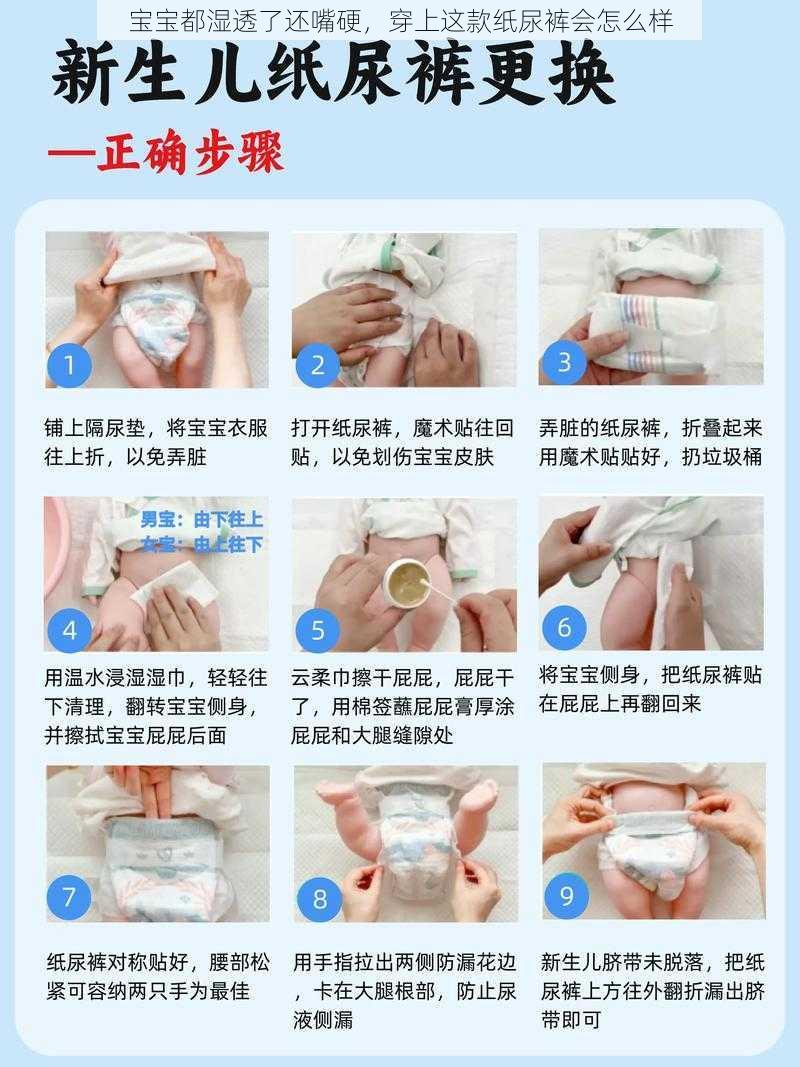 宝宝都湿透了还嘴硬，穿上这款纸尿裤会怎么样

新生儿纸尿裤更换

—正确步骤

1

铺上隔尿垫，将宝宝衣服往上折，以免弄脏

2

打开纸尿裤，魔术贴往回贴，以免划伤宝宝皮肤

3

弄脏的纸尿裤，折叠起来用魔术贴贴好，扔垃圾桶

男宝：由下往上
女宝：由上往下

4

用温水浸湿湿巾，轻轻往下清理，翻转宝宝侧身，并擦拭宝宝屁屁后面

5

云柔巾擦干屁屁，屁屁干了，用棉签蘸屁屁膏厚涂屁屁和大腿缝隙处

6

将宝宝侧身，把纸尿裤贴在屁屁上再翻回来

7

纸尿裤对称贴好，腰部松紧可容纳两只手为最佳

8

用手指拉出两侧防漏花边，卡在大腿根部，防止尿液侧漏

9

新生儿脐带未脱落，把纸尿裤上方往外翻折漏出脐带即可